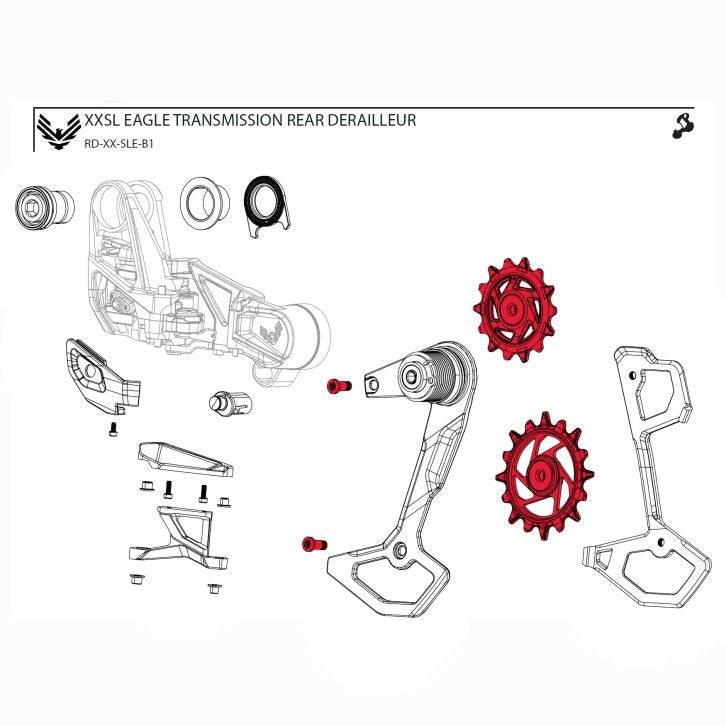 XXSL EAGLE TRANSMISSION REAR DERAILLEUR
RD-XX-SLE-B1